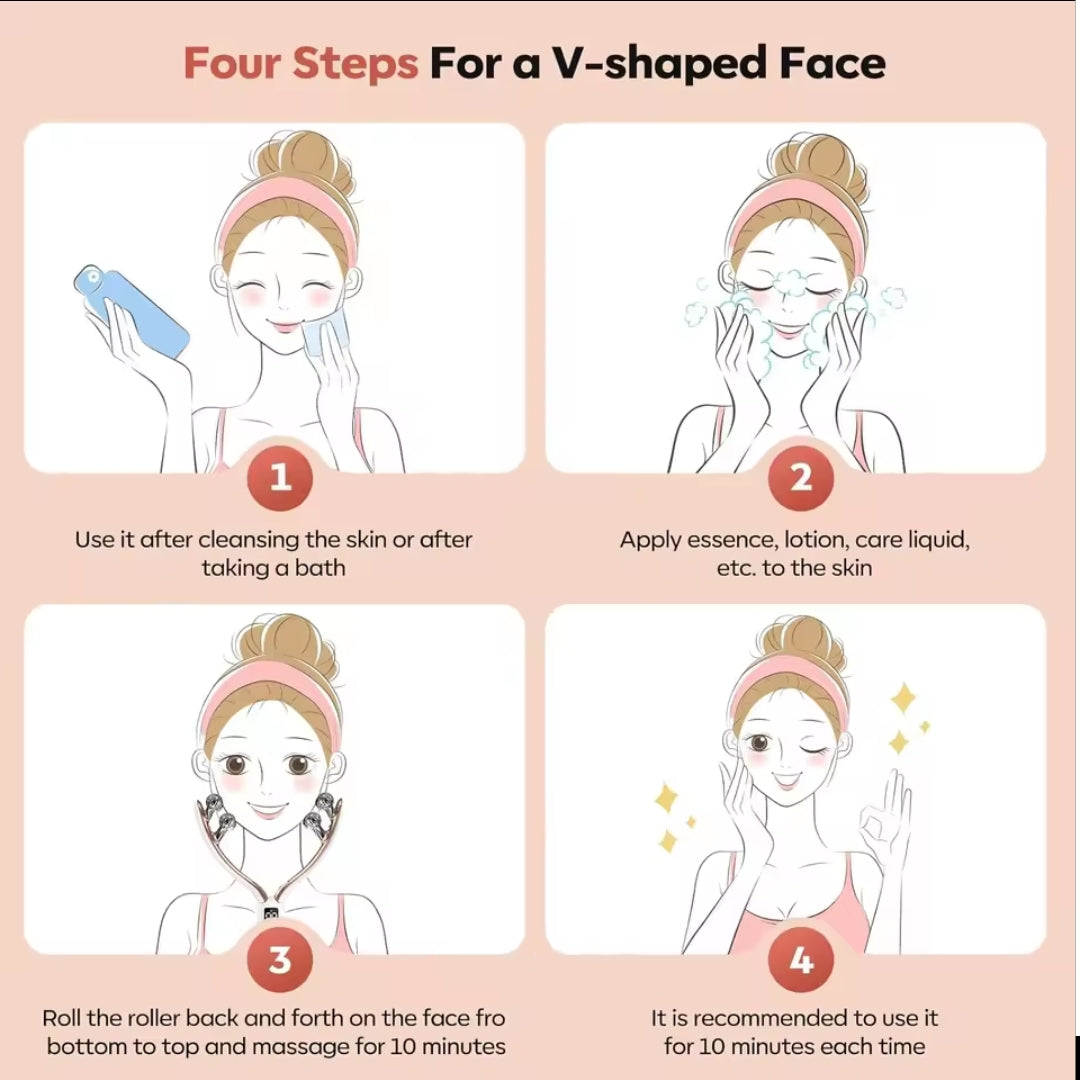 Four Steps For a V-shaped Face

1

Use it after cleansing the skin or after taking a bath

2

Apply essence, lotion, care liquid, etc. to the skin

3

Roll the roller back and forth on the face fro bottom to top and massage for 10 minutes

4

It is recommended to use it for 10 minutes each time